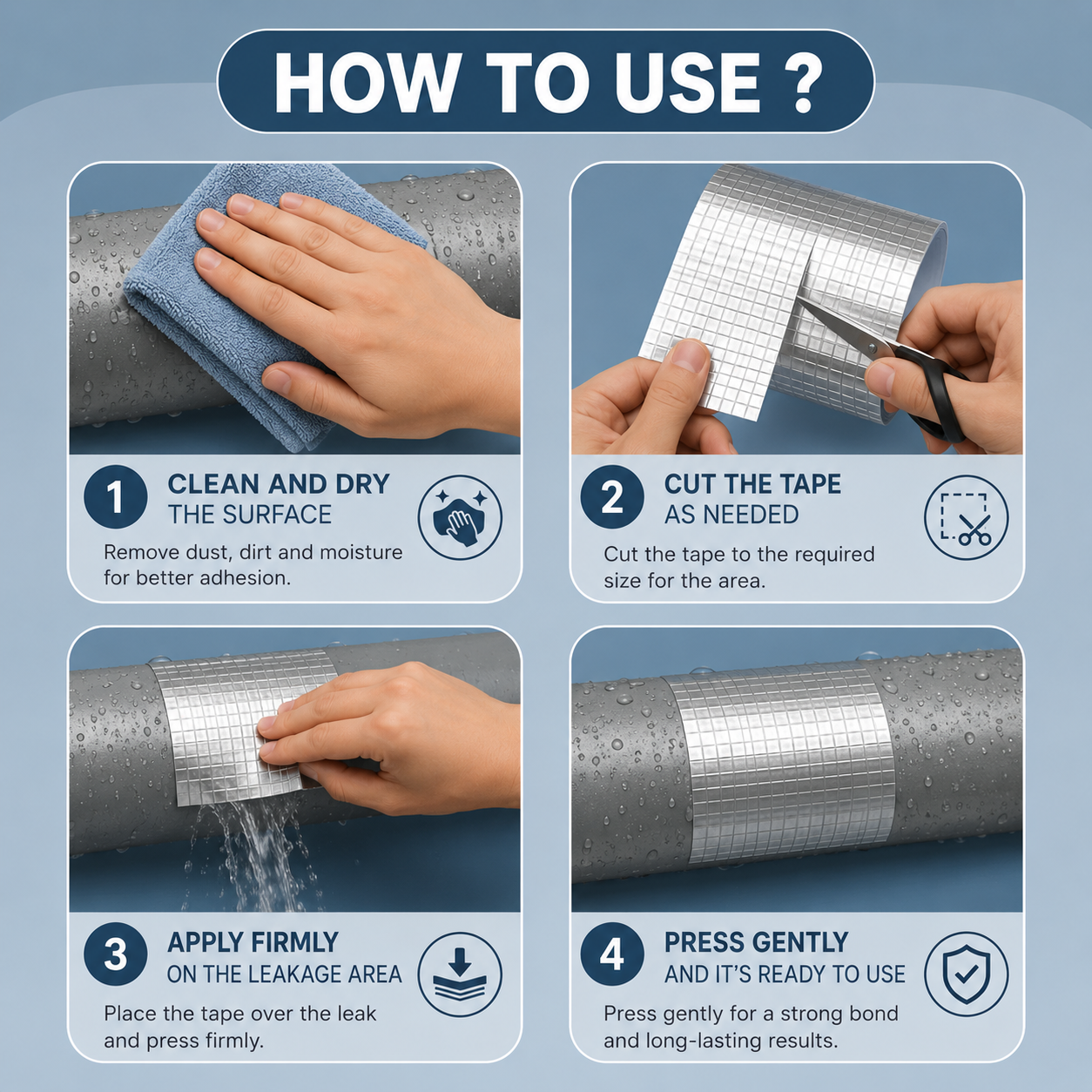 HOW TO USE ?

1 CLEAN AND DRY THE SURFACE

Remove dust, dirt and moisture for better adhesion.

2 CUT THE TAPE AS NEEDED

Cut the tape to the required size for the area.

3 APPLY FIRMLY ON THE LEAKAGE AREA

Place the tape over the leak and press firmly.

4 PRESS GENTLY AND IT'S READY TO USE

Press gently for a strong bond and long-lasting results.